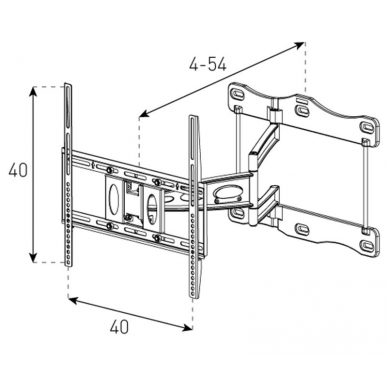 4-54

40

40